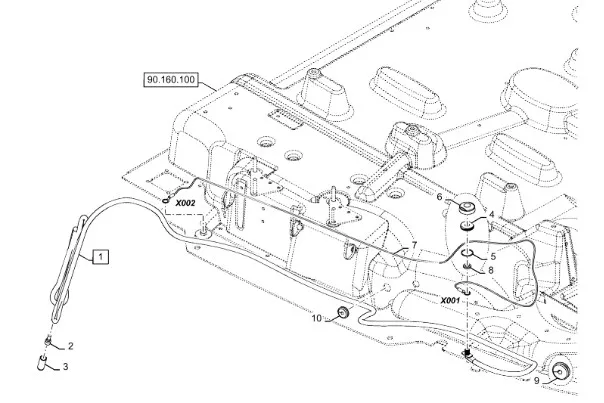 90.160.100
X002
1
2
3
6
4
7
5
8
X001
10
9